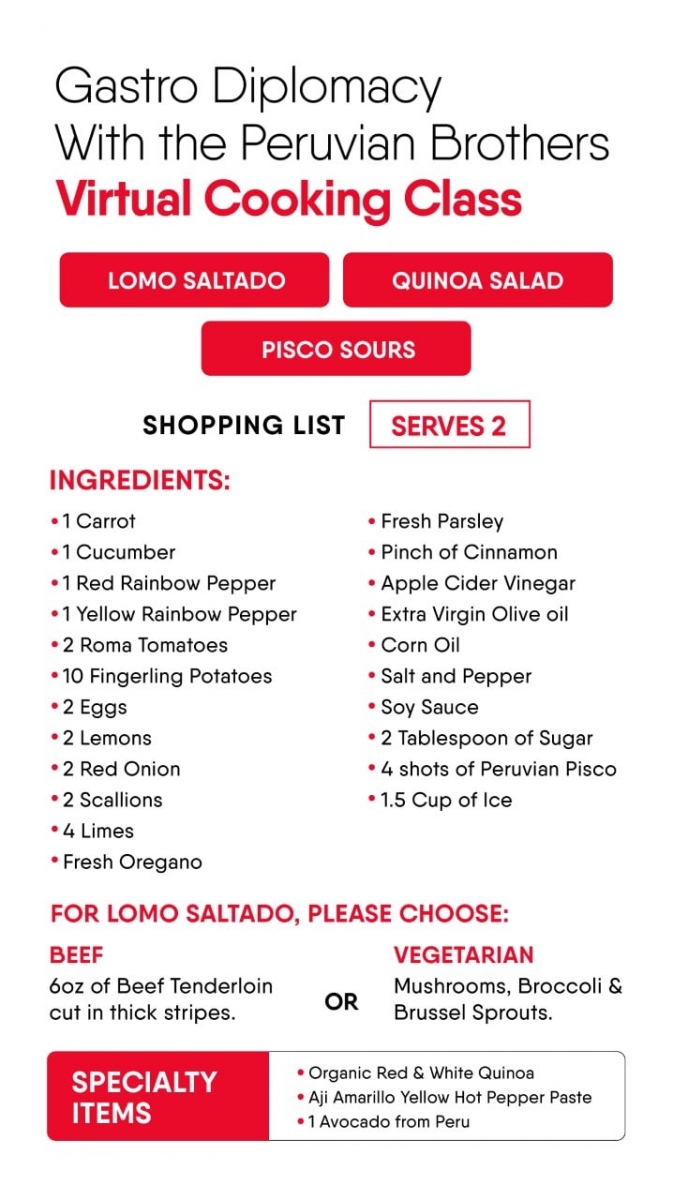 Gastro Diplomacy
With the Peruvian Brothers
Virtual Cooking Class

LOMO SALTADO

QUINOA SALAD

PISCO SOURS

SHOPPING LIST

SERVES 2

INGREDIENTS:

• 1 Carrot
• 1 Cucumber
• 1 Red Rainbow Pepper
• 1 Yellow Rainbow Pepper
• 2 Roma Tomatoes
• 10 Fingerling Potatoes
• 2 Eggs
• 2 Lemons
• 2 Red Onion
• 2 Scallions
• 4 Limes
• Fresh Oregano

• Fresh Parsley
• Pinch of Cinnamon
• Apple Cider Vinegar
• Extra Virgin Olive oil
• Corn Oil
• Salt and Pepper
• Soy Sauce
• 2 Tablespoon of Sugar
• 4 shots of Peruvian Pisco
• 1.5 Cup of Ice

FOR LOMO SALTADO, PLEASE CHOOSE:

BEEF
6oz of Beef Tenderloin cut in thick stripes.

OR

VEGETARIAN
Mushrooms, Broccoli & Brussel Sprouts.

SPECIALTY ITEMS

• Organic Red & White Quinoa
• Aji Amarillo Yellow Hot Pepper Paste
• 1 Avocado from Peru