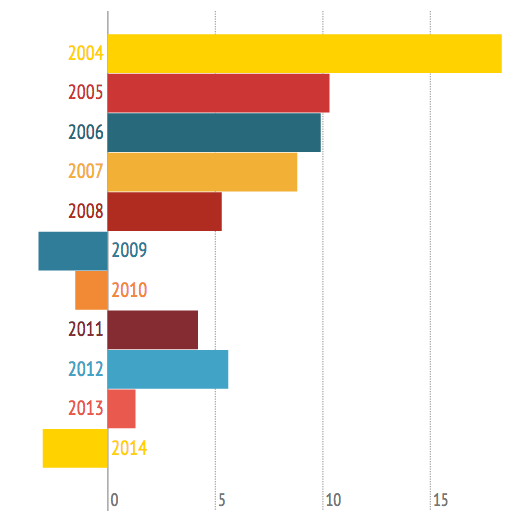 2004
2005
2006
2007
2008
2009
2010
2011
2012
2013
2014
0
5
10
15