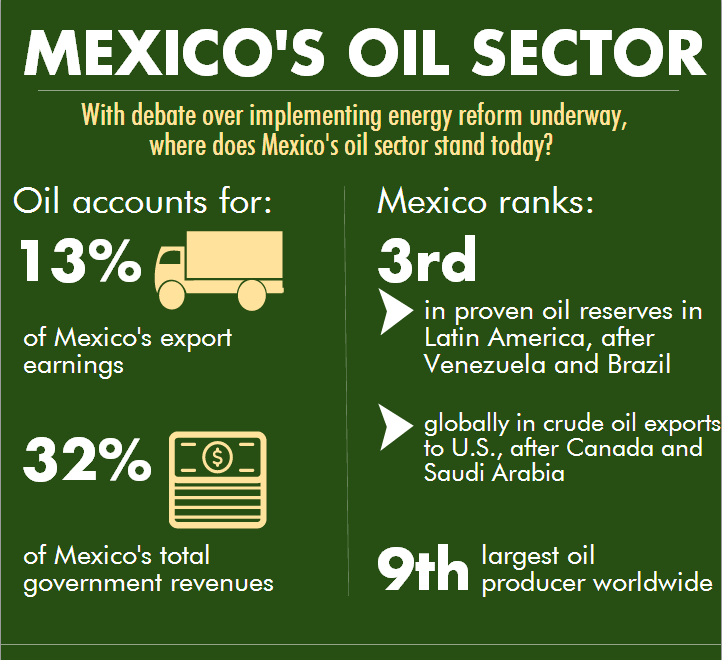 MEXICO'S OIL SECTOR

With debate over implementing energy reform underway, where does Mexico's oil sector stand today?

Oil accounts for:

13%

of Mexico's export earnings

32%

$

of Mexico's total government revenues

Mexico ranks:

3rd

in proven oil reserves in Latin America, after Venezuela and Brazil

globally in crude oil exports to U.S., after Canada and Saudi Arabia

9th largest oil producer worldwide